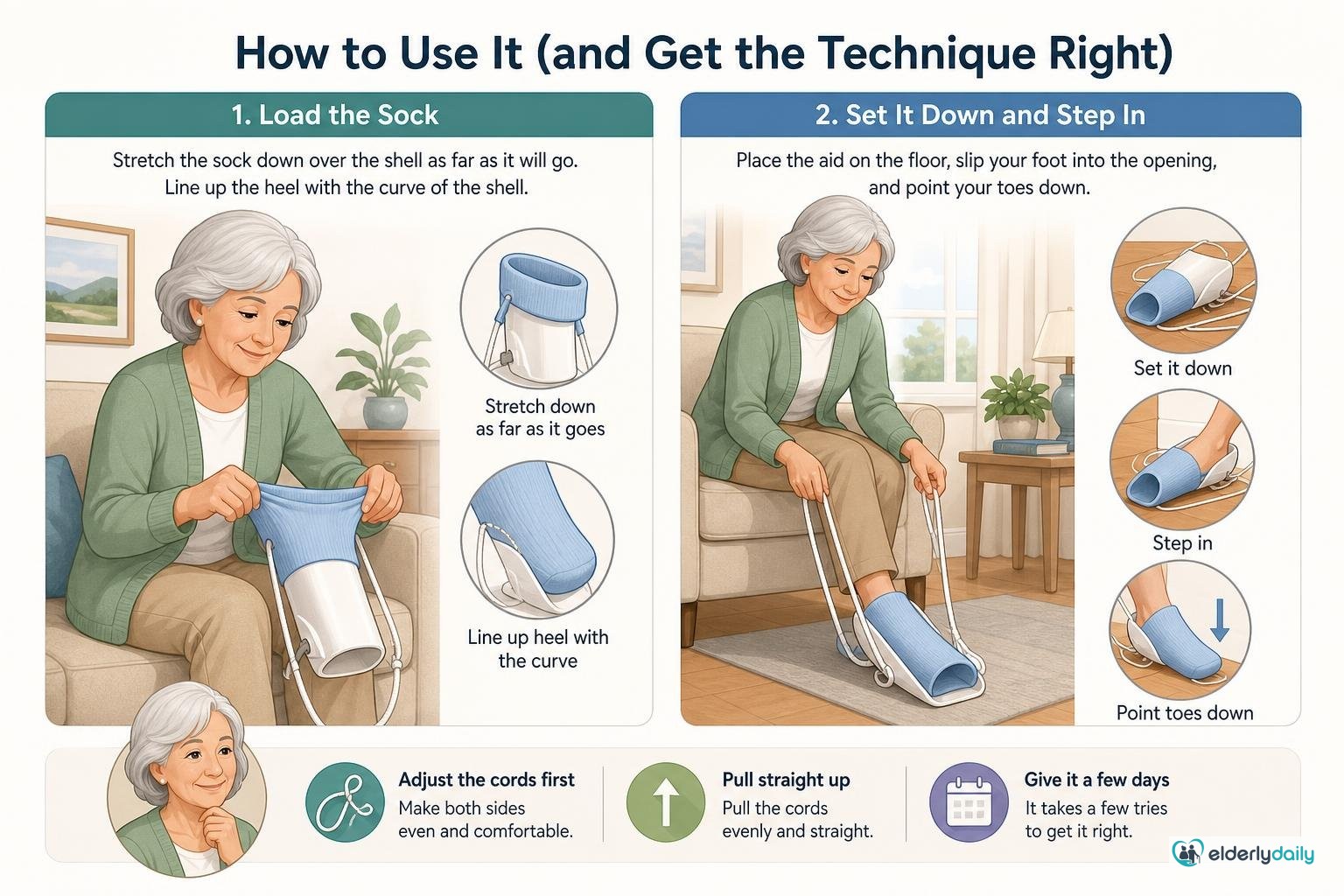 How to Use It (and Get the Technique Right)

1. Load the Sock

Stretch the sock down over the shell as far as it will go. Line up the heel with the curve of the shell.

Stretch down as far as it goes

Line up heel with the curve

2. Set It Down and Step In

Place the aid on the floor, slip your foot into the opening, and point your toes down.

Set it down

Step in

Point toes down

Adjust the cords first
Make both sides even and comfortable.

Pull straight up
Pull the cords evenly and straight.

Give it a few days
It takes a few tries to get it right.

elderlydaily