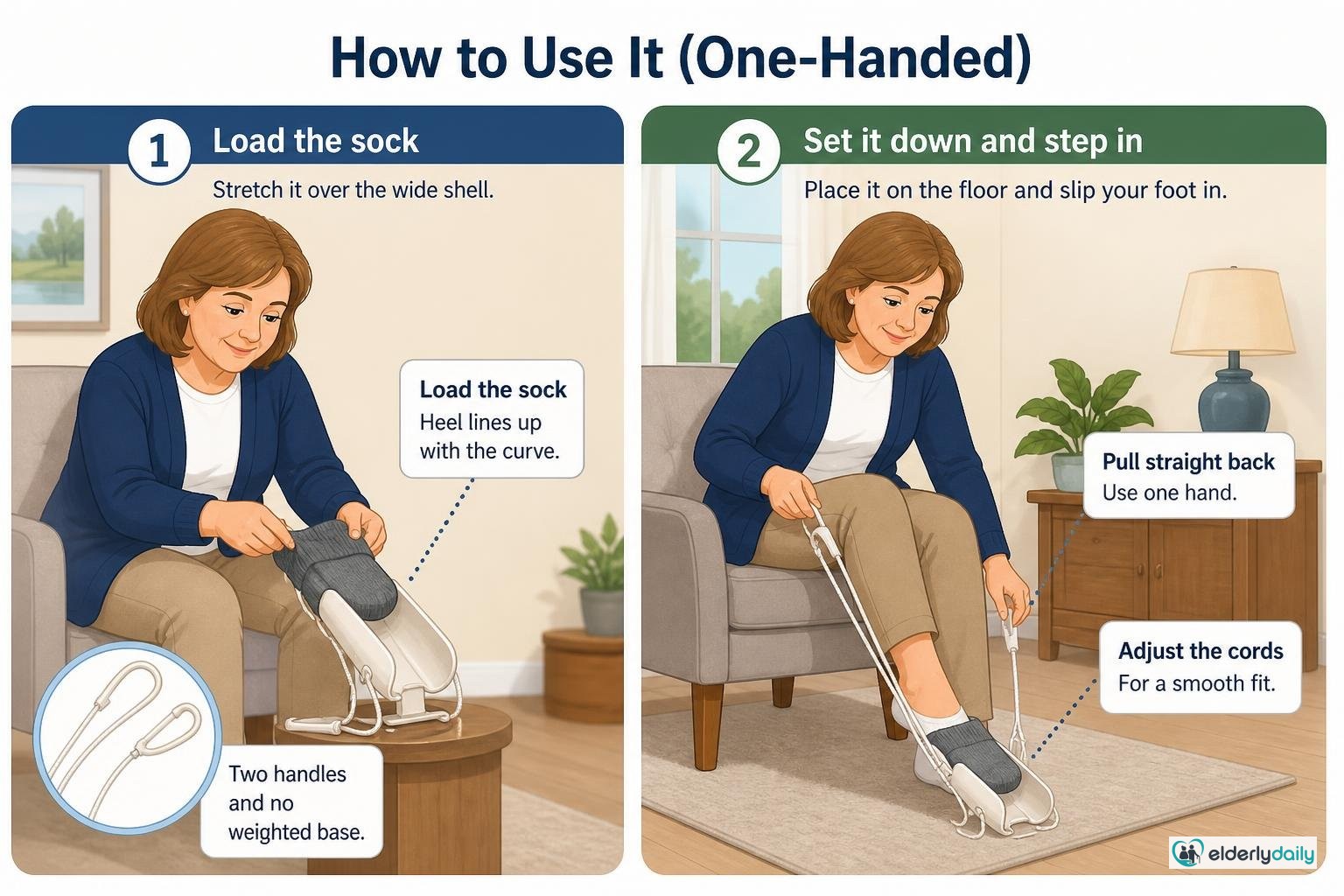 How to Use It (One-Handed)

1 Load the sock

Stretch it over the wide shell.

Load the sock
Heel lines up with the curve.

Two handles and no weighted base.

2 Set it down and step in

Place it on the floor and slip your foot in.

Pull straight back
Use one hand.

Adjust the cords
For a smooth fit.

elderlydaily